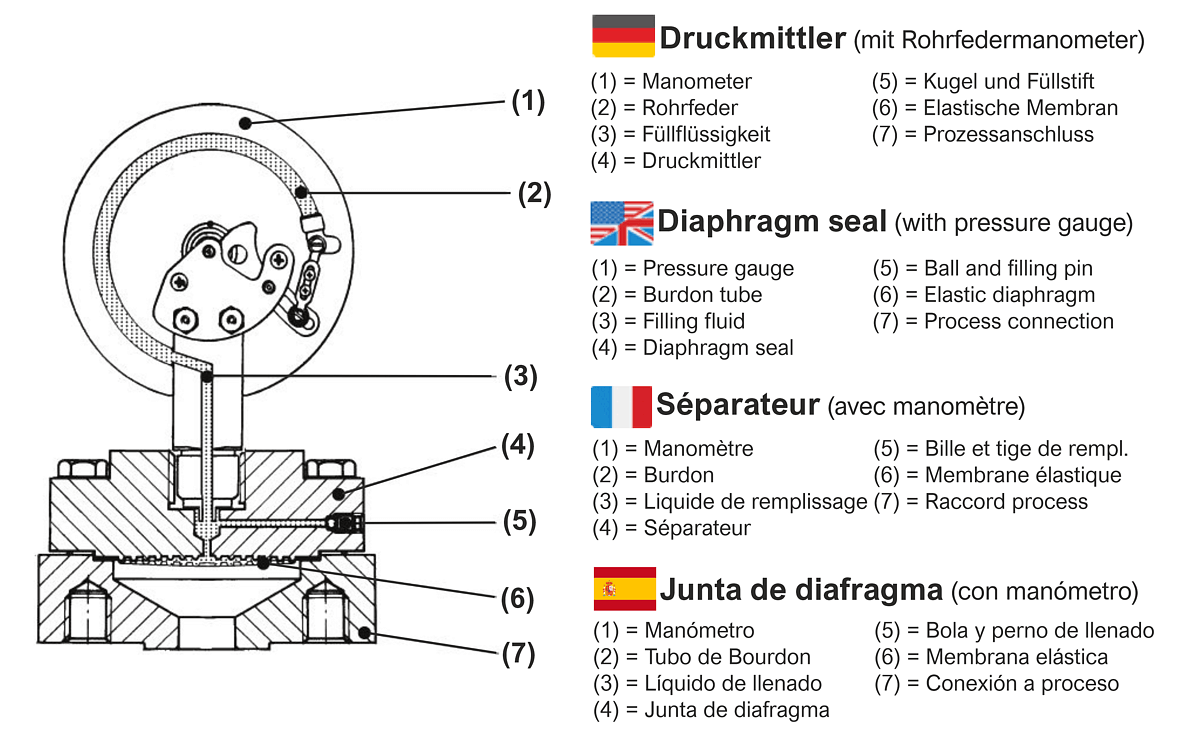 (1)
(2)
(3)
(4)
(5)
(6)
(7)

Druckmittler (mit Rohrfedermanometer)

(1) = Manometer
(2) = Rohrfeder
(3) = Füllflüssigkeit
(4) = Druckmittler

(5) = Kugel und Füllstift
(6) = Elastische Membran
(7) = Prozessanschluss

Diaphragm seal (with pressure gauge)

(1) = Pressure gauge
(2) = Burdon tube
(3) = Filling fluid
(4) = Diaphragm seal

(5) = Ball and filling pin
(6) = Elastic diaphragm
(7) = Process connection

Séparateur (avec manomètre)

(1) = Manomètre
(2) = Burdon
(3) = Liquide de remplissage
(4) = Séparateur

(5) = Bille et tige de rempl.
(6) = Membrane élastique
(7) = Raccord process

Junta de diafragma (con manómetro)

(1) = Manómetro
(2) = Tubo de Bourdon
(3) = Líquido de llenado
(4) = Junta de diafragma

(5) = Bola y perno de llenado
(6) = Membrana elástica
(7) = Conexión a proceso